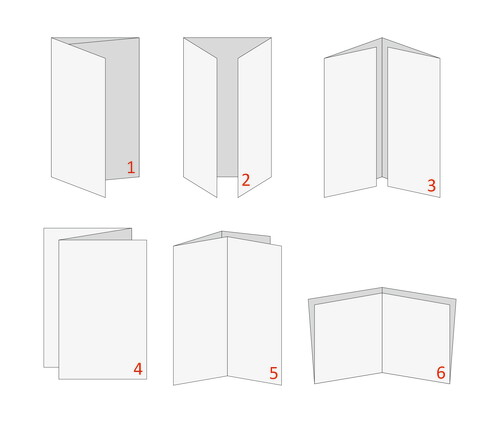 1
2
3
4
5
6